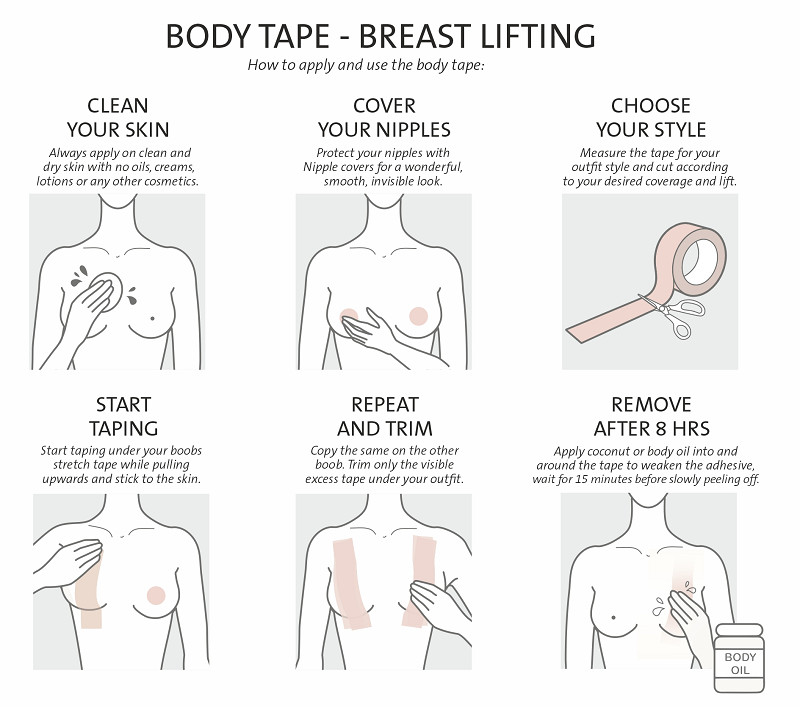 BODY TAPE - BREAST LIFTING
How to apply and use the body tape:

CLEAN YOUR SKIN
Always apply on clean and dry skin with no oils, creams, lotions or any other cosmetics.

COVER YOUR NIPPLES
Protect your nipples with Nipple covers for a wonderful, smooth, invisible look.

CHOOSE YOUR STYLE
Measure the tape for your outfit style and cut according to your desired coverage and lift.

START TAPING
Start taping under your boobs stretch tape while pulling upwards and stick to the skin.

REPEAT AND TRIM
Copy the same on the other boob. Trim only the visible excess tape under your outfit.

REMOVE AFTER 8 HRS
Apply coconut or body oil into and around the tape to weaken the adhesive, wait for 15 minutes before slowly peeling off.

BODY OIL